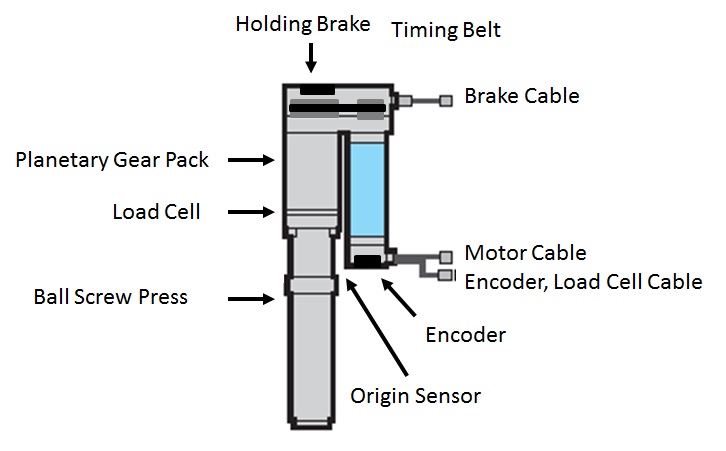 Holding Brake
Timing Belt
Brake Cable
Planetary Gear Pack
Load Cell
Motor Cable
Encoder, Load Cell Cable
Ball Screw Press
Encoder
Origin Sensor