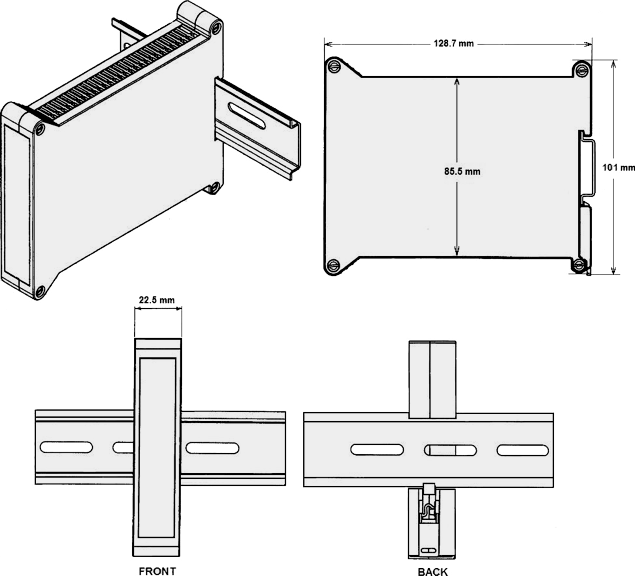 128.7 mm

85.5 mm

101 mm

22.5 mm

FRONT

BACK