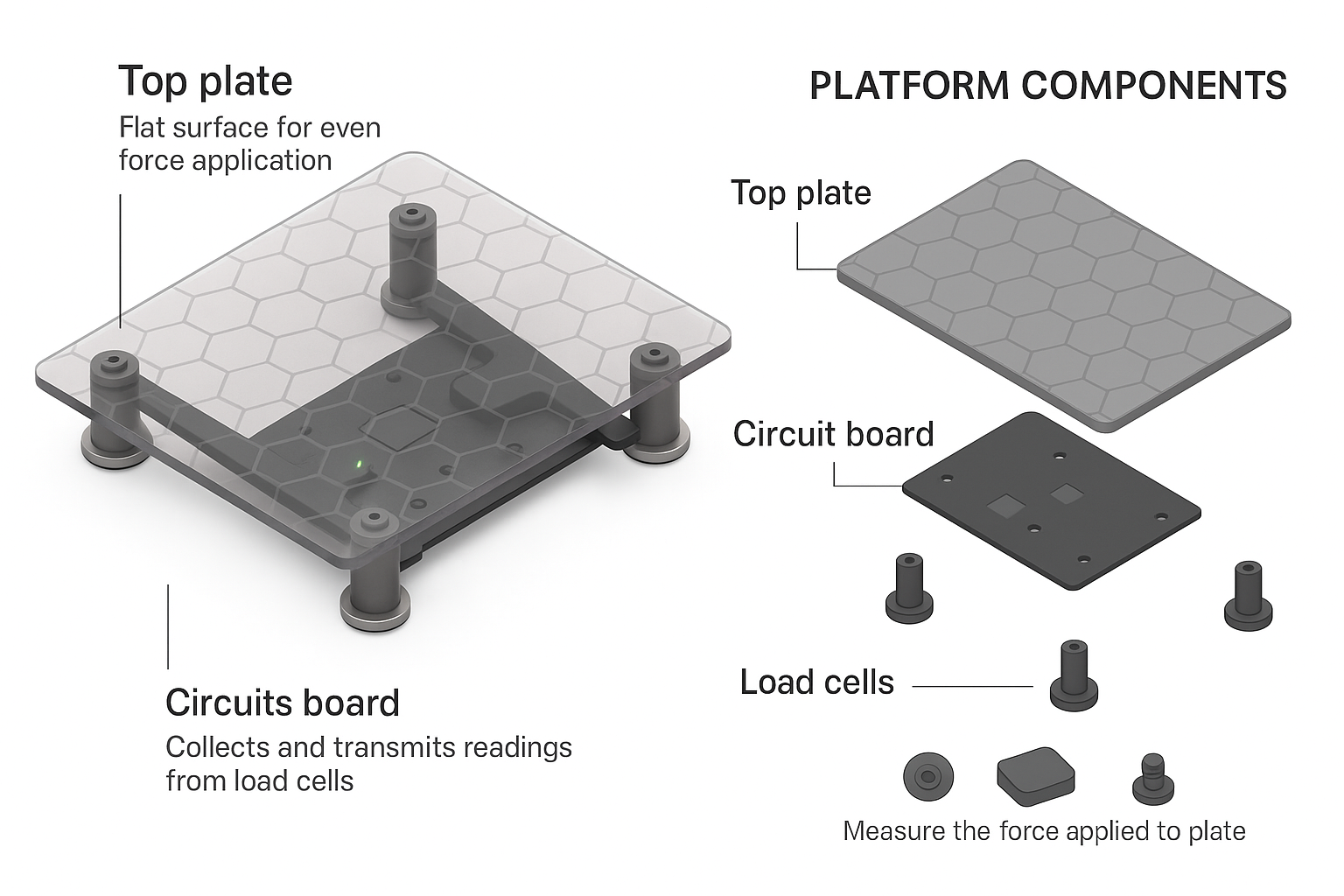 Top plate
Flat surface for even force application

Circuits board
Collects and transmits readings from load cells

PLATFORM COMPONENTS

Top plate

Circuit board

Load cells

Measure the force applied to plate