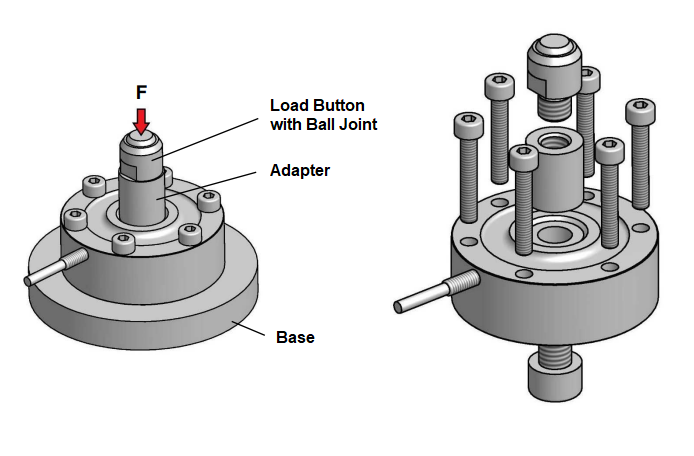 F

Load Button with Ball Joint

Adapter

Base